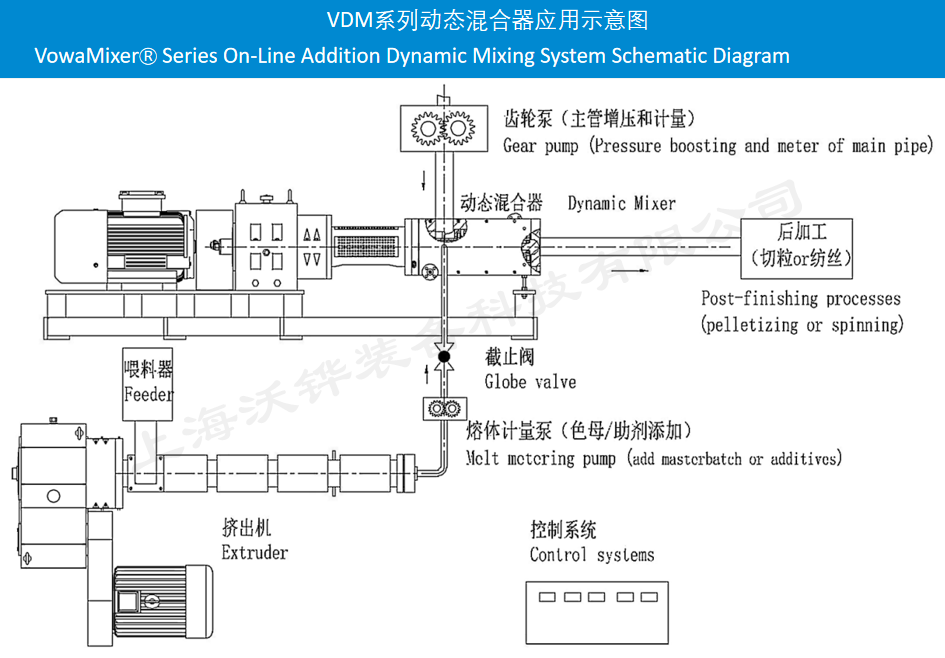 VDM系列动态混合器应用示意图
VowaMixer® Series On-Line Addition Dynamic Mixing System Schematic Diagram

齿轮泵（主管增压和计量）
Gear pump (Pressure boosting and meter of main pipe)

动态混合器 Dynamic Mixer

后加工
(切粒or纺丝)

Post-finishing processes
(pelletizing or spinning)

截止阀
Globe valve

喂料器
Feeder

熔体计量泵（色母/助剂添加）
Melt metering pump (add masterbatch or additives)

挤出机
Extruder

控制系统
Control systems

上海沃铧装备科技有限公司